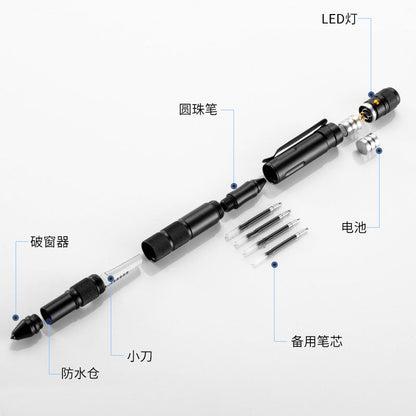 LED灯

圆珠笔

电池

破窗器

备用笔芯

小刀

防水仓